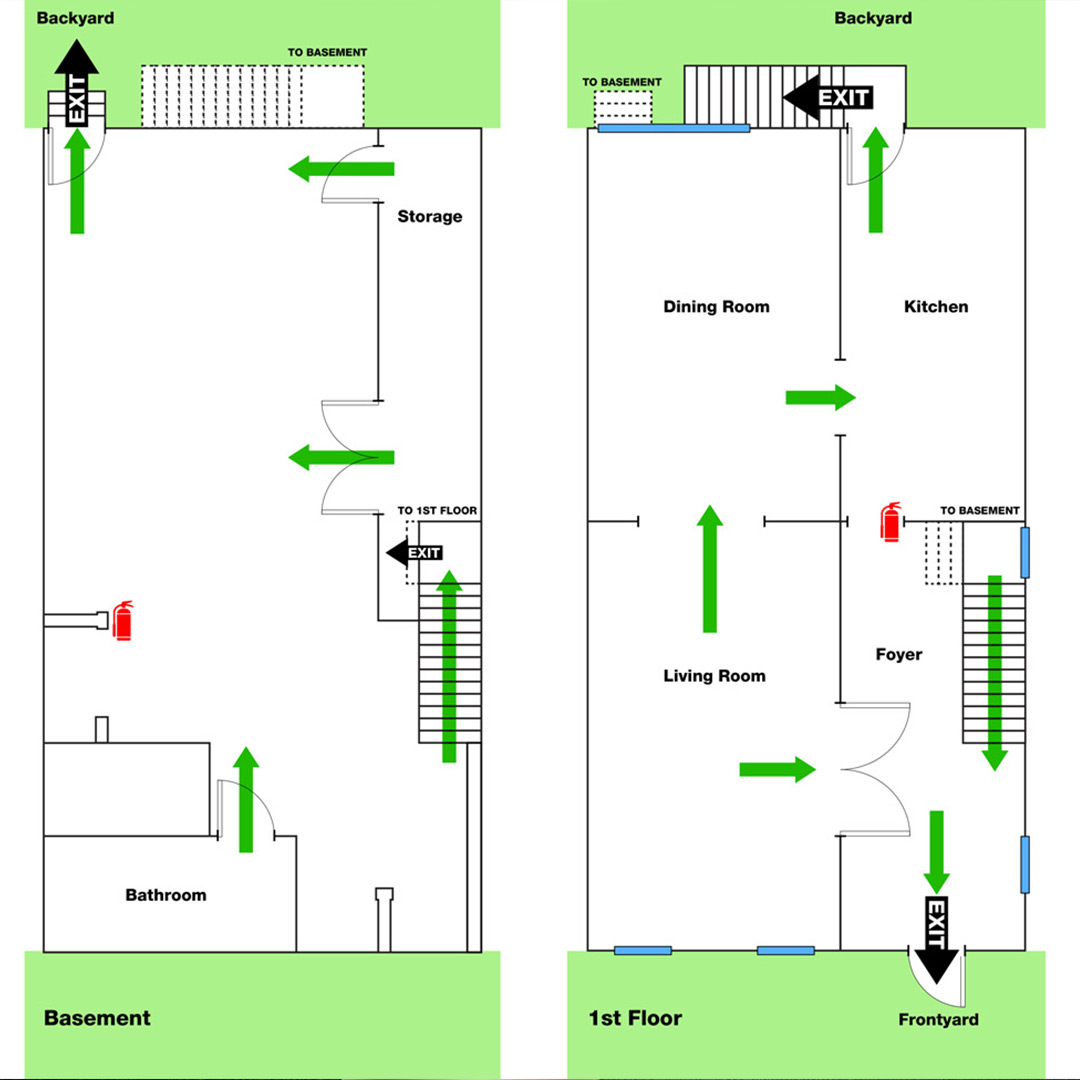 Backyard

EXIT

TO BASEMENT

Storage

TO 1ST FLOOR

EXIT

Bathroom

Basement

Backyard

TO BASEMENT

EXIT

Dining Room

Kitchen

TO BASEMENT

Living Room

Foyer

EXIT

1st Floor

Frontyard